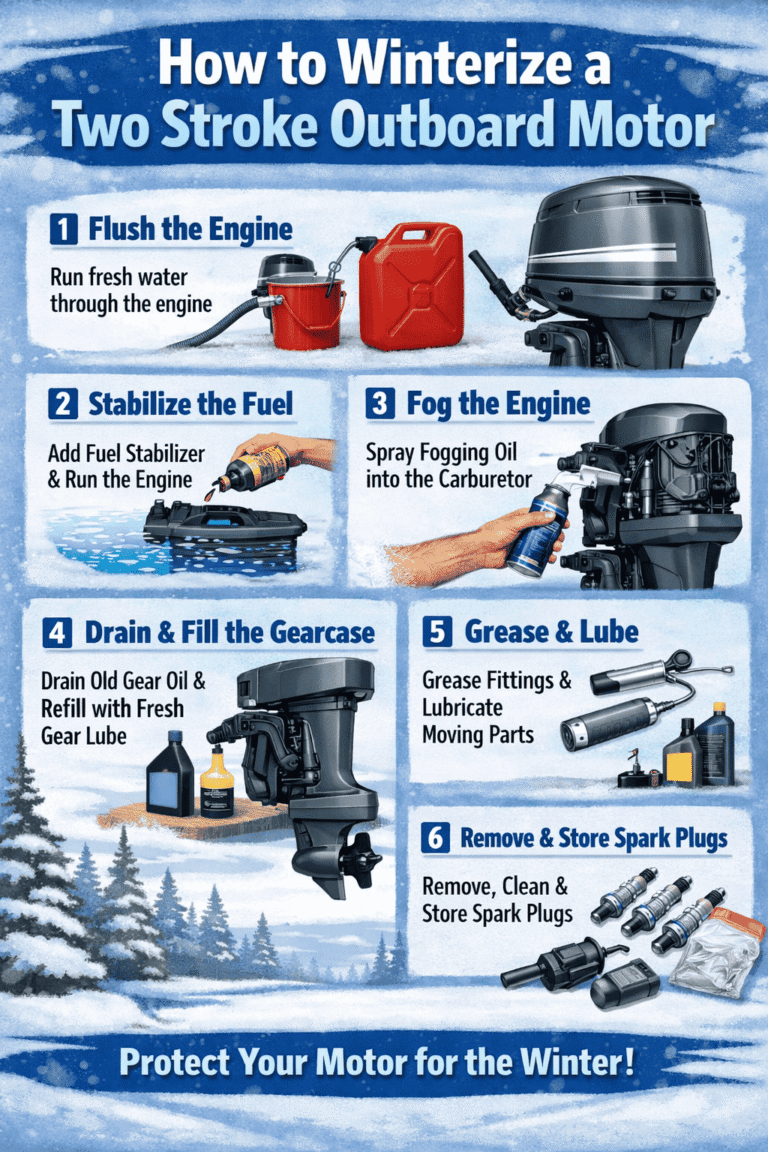 How to Winterize a Two Stroke Outboard Motor

1 Flush the Engine

Run fresh water through the engine

2 Stabilize the Fuel

Add Fuel Stabilizer & Run the Engine

3 Fog the Engine

Spray Fogging Oil into the Carburetor

4 Drain & Fill the Gearcase

Drain Old Gear Oil & Refill with Fresh Gear Lube

5 Grease & Lube

Grease Fittings & Lubricate Moving Parts

6 Remove & Store Spark Plugs

Remove, Clean & Store Spark Plugs

Protect Your Motor for the Winter!